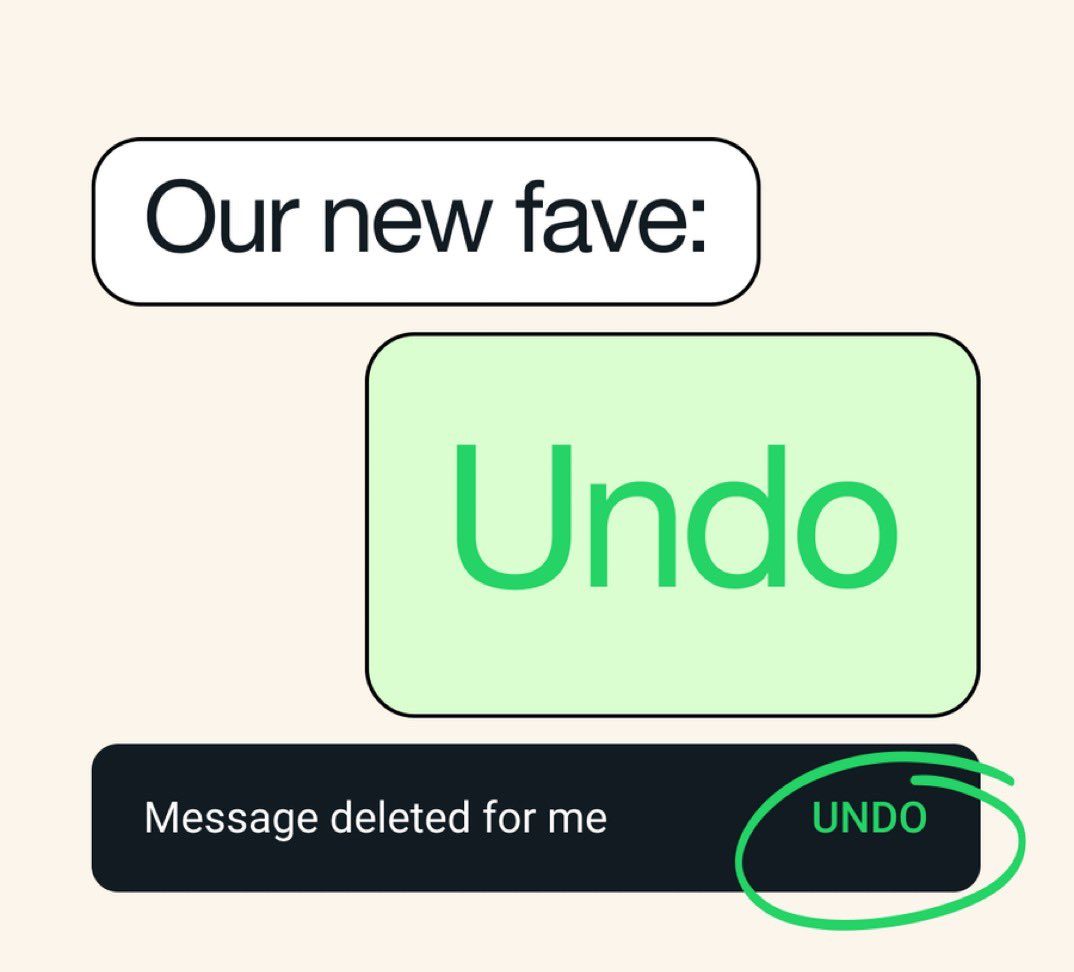 Our new fave:

Undo

Message deleted for me

UNDO