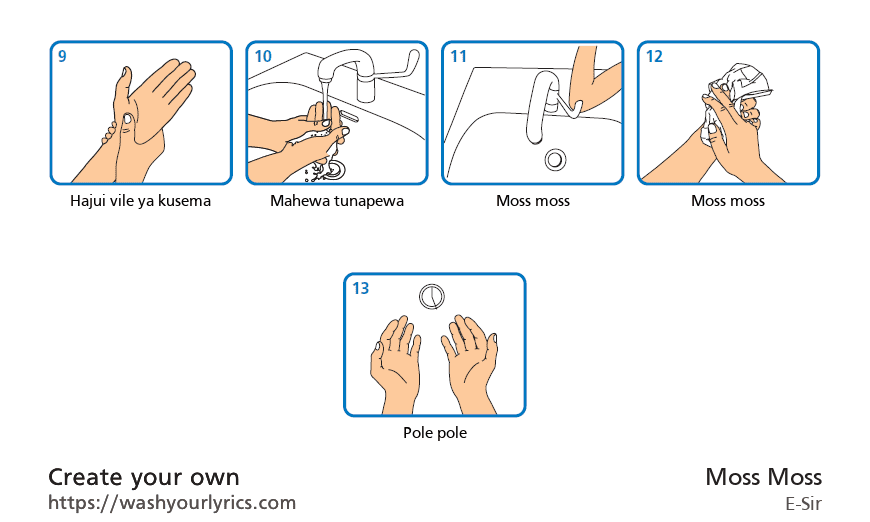 9
Hajui vile ya kusema

10
Mahewa tunapewa

11
Moss moss

12
Moss moss

13
Pole pole

Create your own
https://washyourlyrics.com

Moss Moss
E-Sir