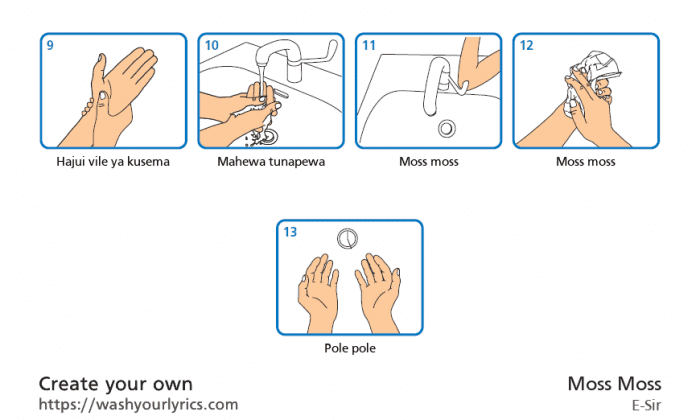 9

Hajui vile ya kusema

10

Mahewa tunapewa

11

Moss moss

12

Moss moss

13

Pole pole

Create your own
https://washyourlyrics.com

Moss Moss
E-Sir