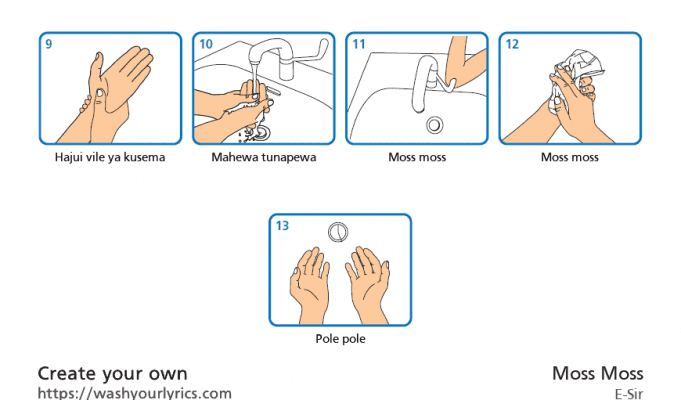 9
Hajui vile ya kusema

10
Mahewa tunapewa

11
Moss moss

12
Moss moss

13
Pole pole

Create your own
https://washyourlyrics.com

Moss Moss
E-Sir