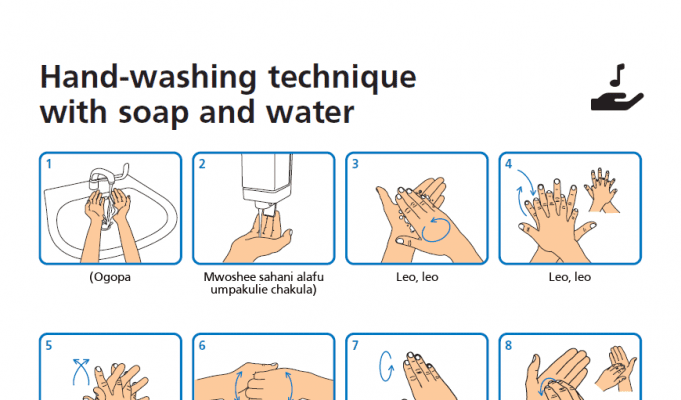 Hand-washing technique with soap and water

1
(Ogopa

2
Mwoshee sahani alafu umpakulie chakula)

3
Leo, leo

4
Leo, leo

5

6

7

8