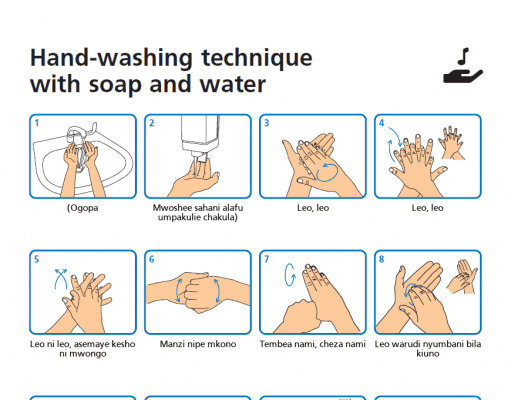 Hand-washing technique with soap and water

1
(Ogopa

2
Mwoshee sahani alafu umpakulie chakula)

3
Leo, leo

4
Leo, leo

5
Leo ni leo, asemaye kesho ni mwongo

6
Manzi nipe mkono

7
Tembea nami, cheza nami

8
Leo warudi nyumbani bila kiuno