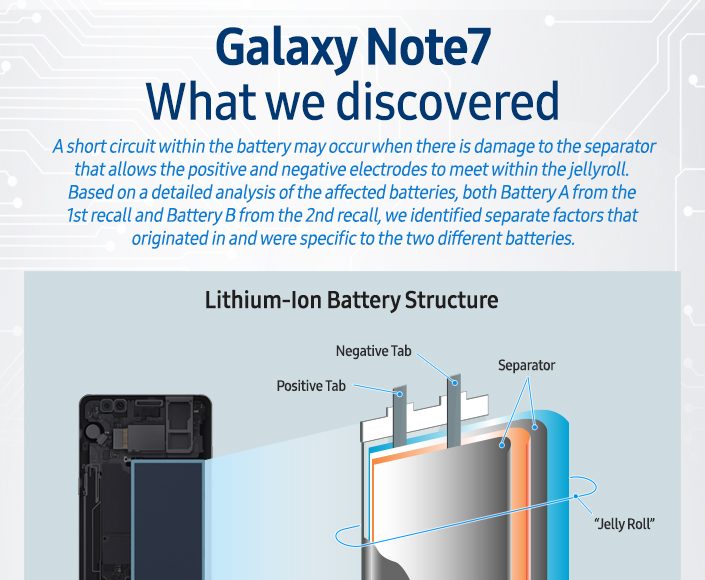 Galaxy Note7
What we discovered

A short circuit within the battery may occur when there is damage to the separator that allows the positive and negative electrodes to meet within the jellyroll. Based on a detailed analysis of the affected batteries, both Battery A from the 1st recall and Battery B from the 2nd recall, we identified separate factors that originated in and were specific to the two different batteries.

Lithium-Ion Battery Structure

Negative Tab

Positive Tab

Separator

"Jelly Roll"