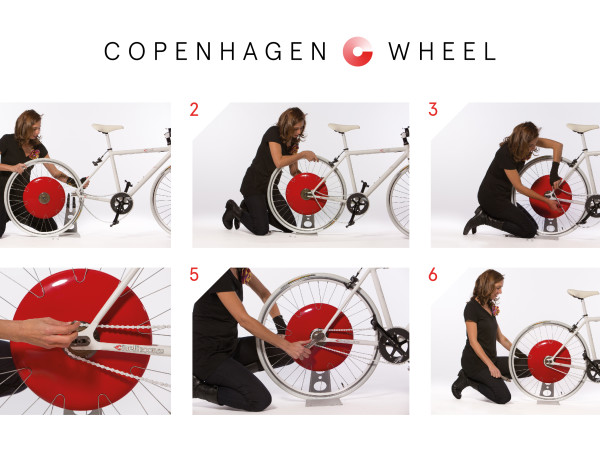 COPENHAGEN WHEEL

2

3

5

6